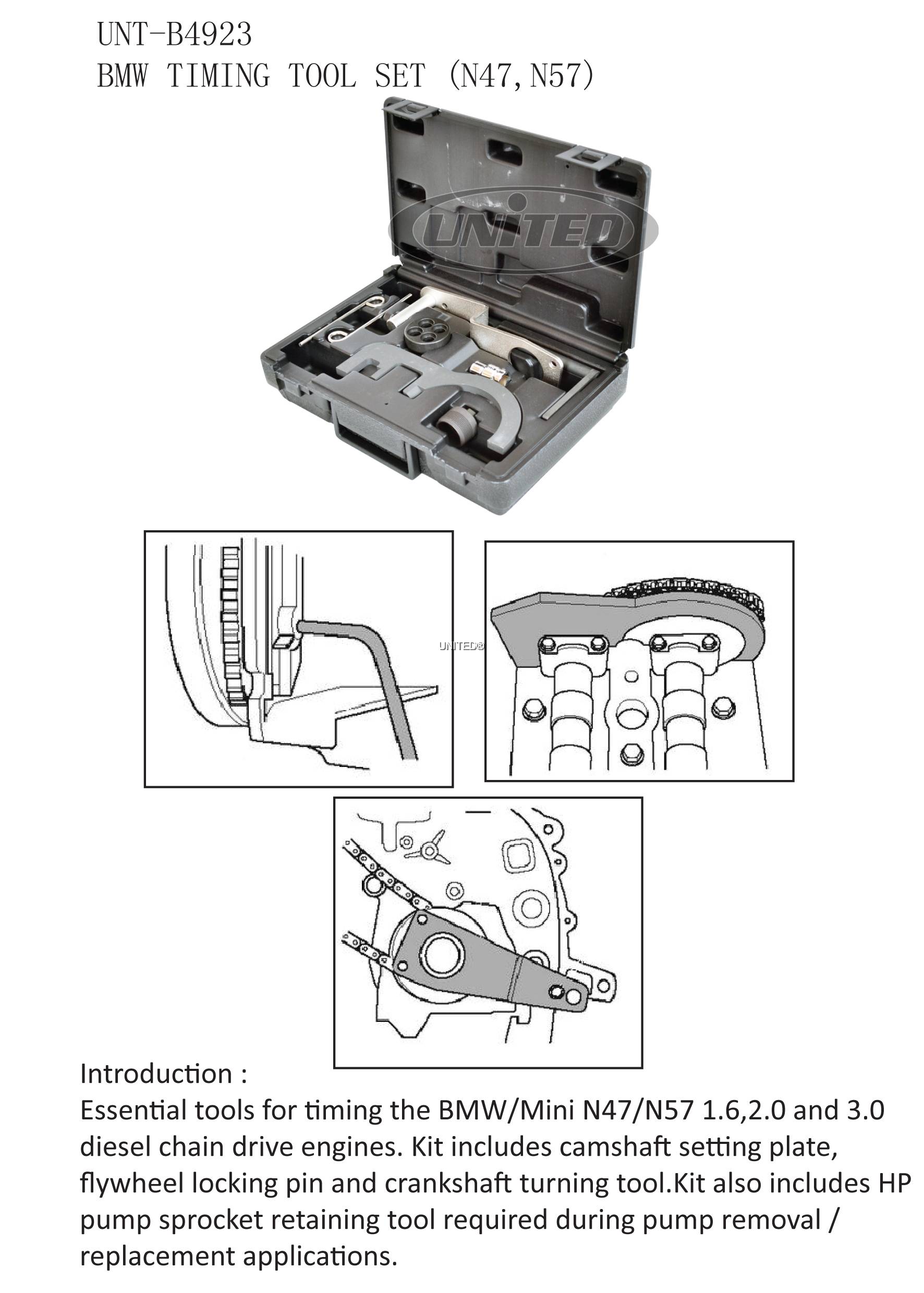 UNT-B4923
BMW TIMING TOOL SET (N47,N57)

UNITED

UNITED®

Introduction :
Essential tools for timing the BMW/Mini N47/N57 1.6,2.0 and 3.0 diesel chain drive engines. Kit includes camshaft setting plate, flywheel locking pin and crankshaft turning tool.Kit also includes HP pump sprocket retaining tool required during pump removal / replacement applications.